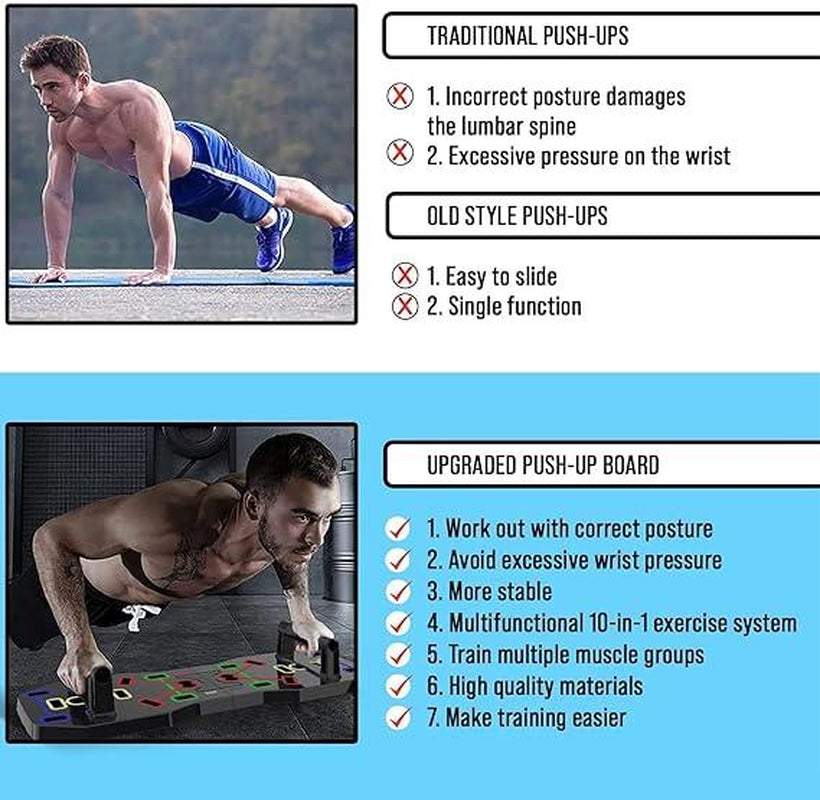 TRADITIONAL PUSH-UPS

1. Incorrect posture damages the lumbar spine
2. Excessive pressure on the wrist

OLD STYLE PUSH-UPS

1. Easy to slide
2. Single function

UPGRADED PUSH-UP BOARD

1. Work out with correct posture
2. Avoid excessive wrist pressure
3. More stable
4. Multifunctional 10-in-1 exercise system
5. Train multiple muscle groups
6. High quality materials
7. Make training easier