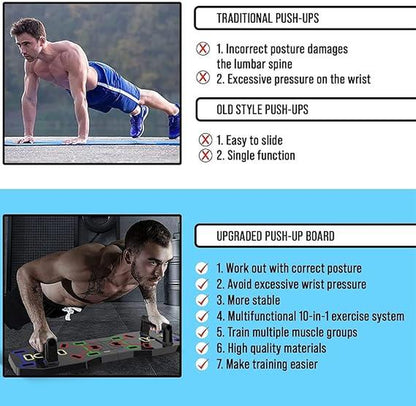 TRADITIONAL PUSH-UPS

1. Incorrect posture damages the lumbar spine
2. Excessive pressure on the wrist

OLD STYLE PUSH-UPS

1. Easy to slide
2. Single function

UPGRADED PUSH-UP BOARD

1. Work out with correct posture
2. Avoid excessive wrist pressure
3. More stable
4. Multifunctional 10-in-1 exercise system
5. Train multiple muscle groups
6. High quality materials
7. Make training easier